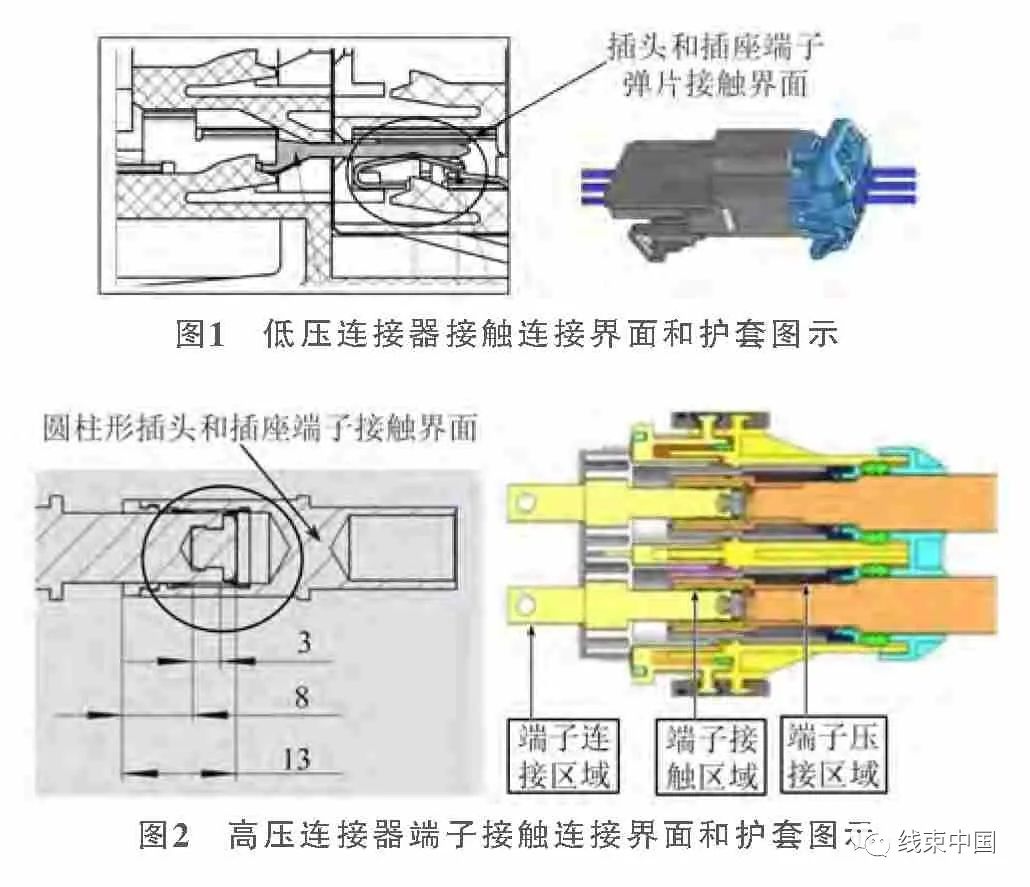 插头和插座端子弹片接触界面

图1　低压连接器接触连接界面和护套图示

圆柱形插头和插座端子接触界面

3

8

13

端子连接区域

端子接触区域

端子压接区域

图2　高压连接器端子接触连接界面和护套图示

线束中国