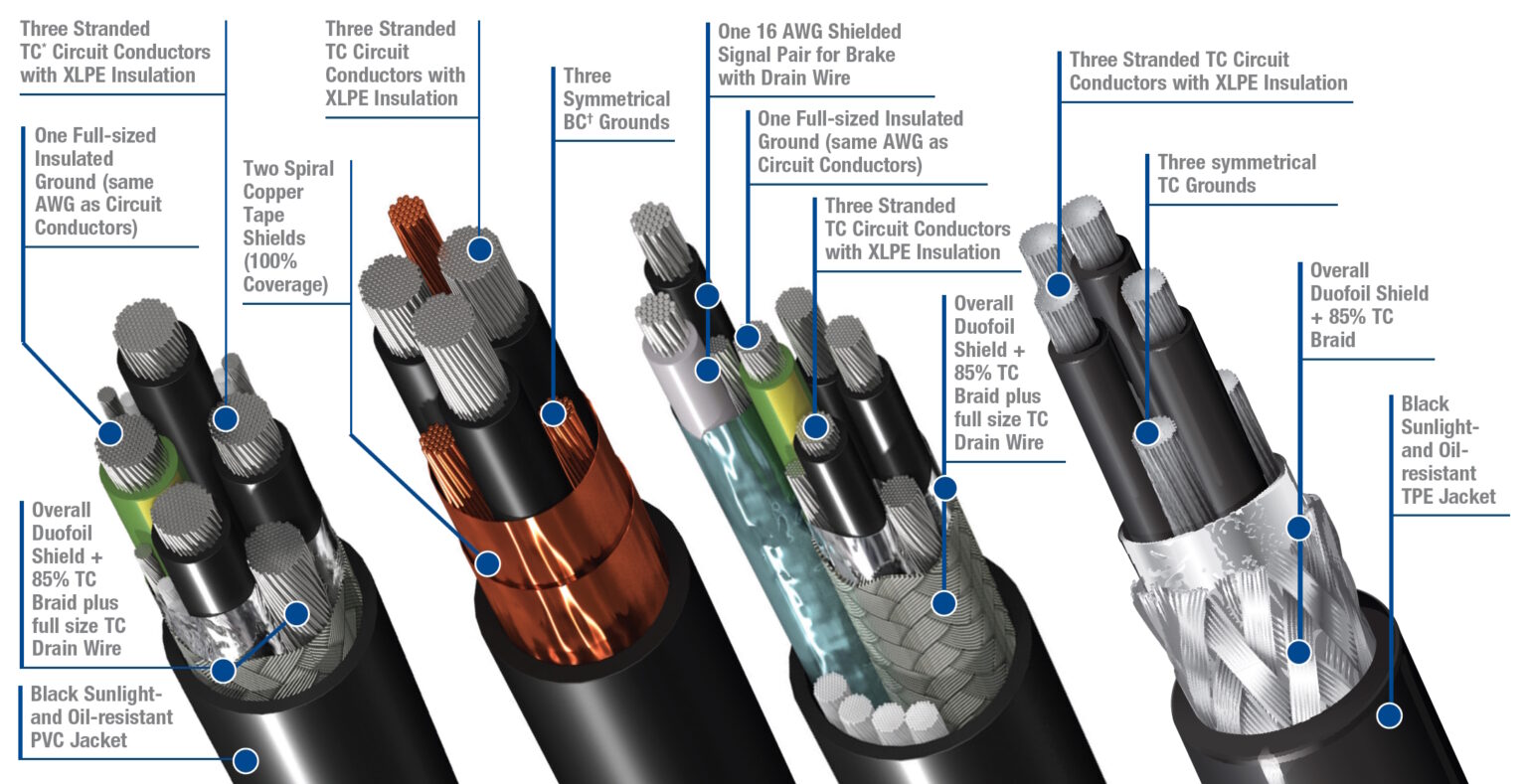 Three Stranded TC* Circuit Conductors with XLPE Insulation

One Full-sized Insulated Ground (same AWG as Circuit Conductors)

Overall Duofoil Shield + 85% TC Braid plus full size TC Drain Wire

Black Sunlight- and Oil-resistant PVC Jacket

Three Stranded TC Circuit Conductors with XLPE Insulation

Two Spiral Copper Tape Shields (100% Coverage)

Three Symmetrical BC† Grounds

One 16 AWG Shielded Signal Pair for Brake with Drain Wire

One Full-sized Insulated Ground (same AWG as Circuit Conductors)

Three Stranded TC Circuit Conductors with XLPE Insulation

Overall Duofoil Shield + 85% TC Braid plus full size TC Drain Wire

Three Stranded TC Circuit Conductors with XLPE Insulation

Three symmetrical TC Grounds

Overall Duofoil Shield + 85% TC Braid

Black Sunlight- and Oil-resistant TPE Jacket