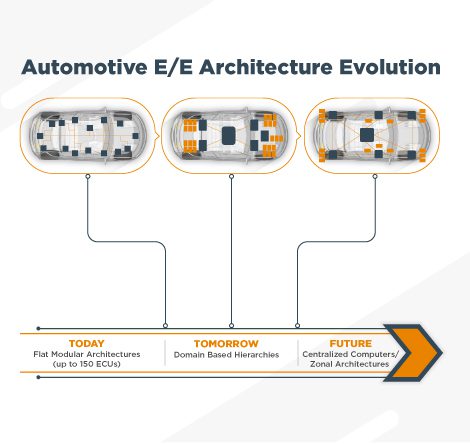 Automotive E/E Architecture Evolution

TODAY
Flat Modular Architectures
(up to 150 ECUs)

TOMORROW
Domain Based Hierarchies

FUTURE
Centralized Computers/
Zonal Architectures