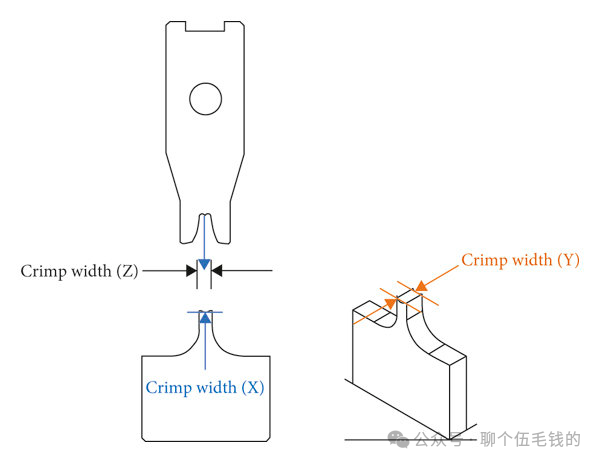 Crimp width (Z)

Crimp width (Y)

Crimp width (X)

公众号 · 聊个伍毛钱的