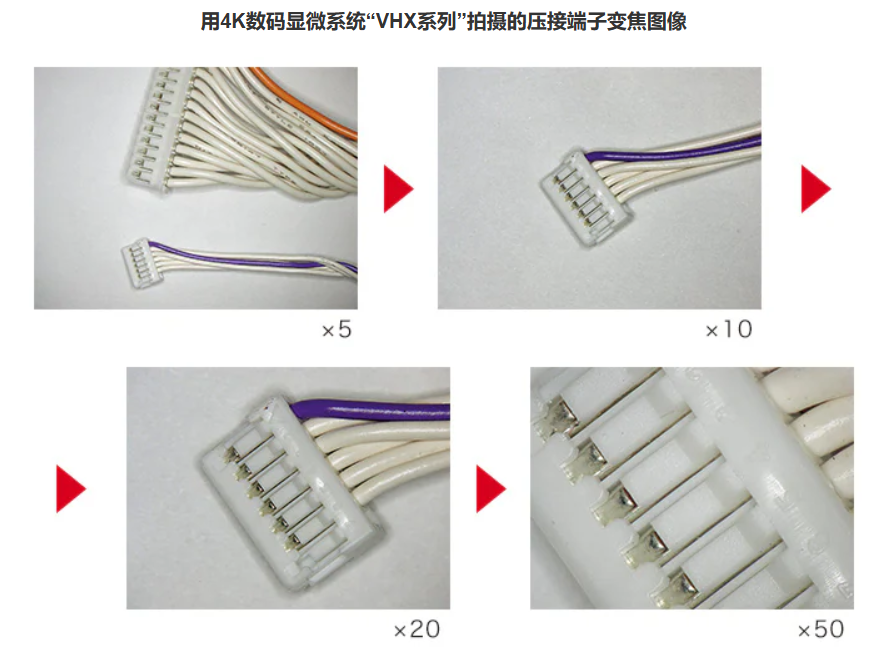 用4K数码显微系统“VHX系列”拍摄的压接端子变焦图像

×5

×10

×20

×50