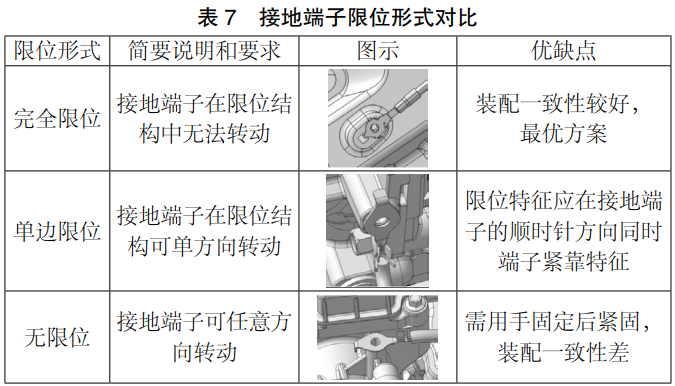 表 7　接地端子限位形式对比

| 限位形式 | 简要说明和要求 | 图示 | 优缺点 |
|---|---|---|---|
| 完全限位 | 接地端子在限位结构中无法转动 | | 装配一致性较好，最优方案 |
| 单边限位 | 接地端子在限位结构可单方向转动 | | 限位特征应在接地端子的顺时针方向同时端子紧靠特征 |
| 无限位 | 接地端子可任意方向转动 | | 需用手固定后紧固，装配一致性差 |