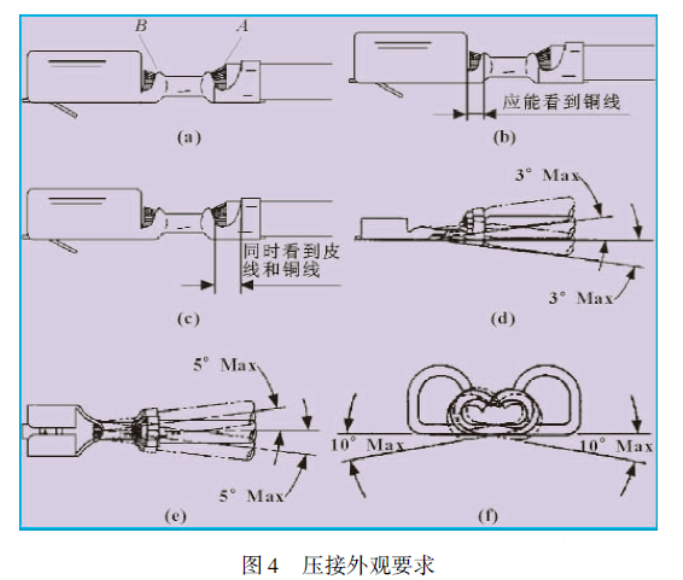 B
A
(a)
应能看到铜线
(b)
同时看到皮线和铜线
(c)
3° Max
3° Max
(d)
5° Max
5° Max
(e)
10° Max
10° Max
(f)

图 4　压接外观要求