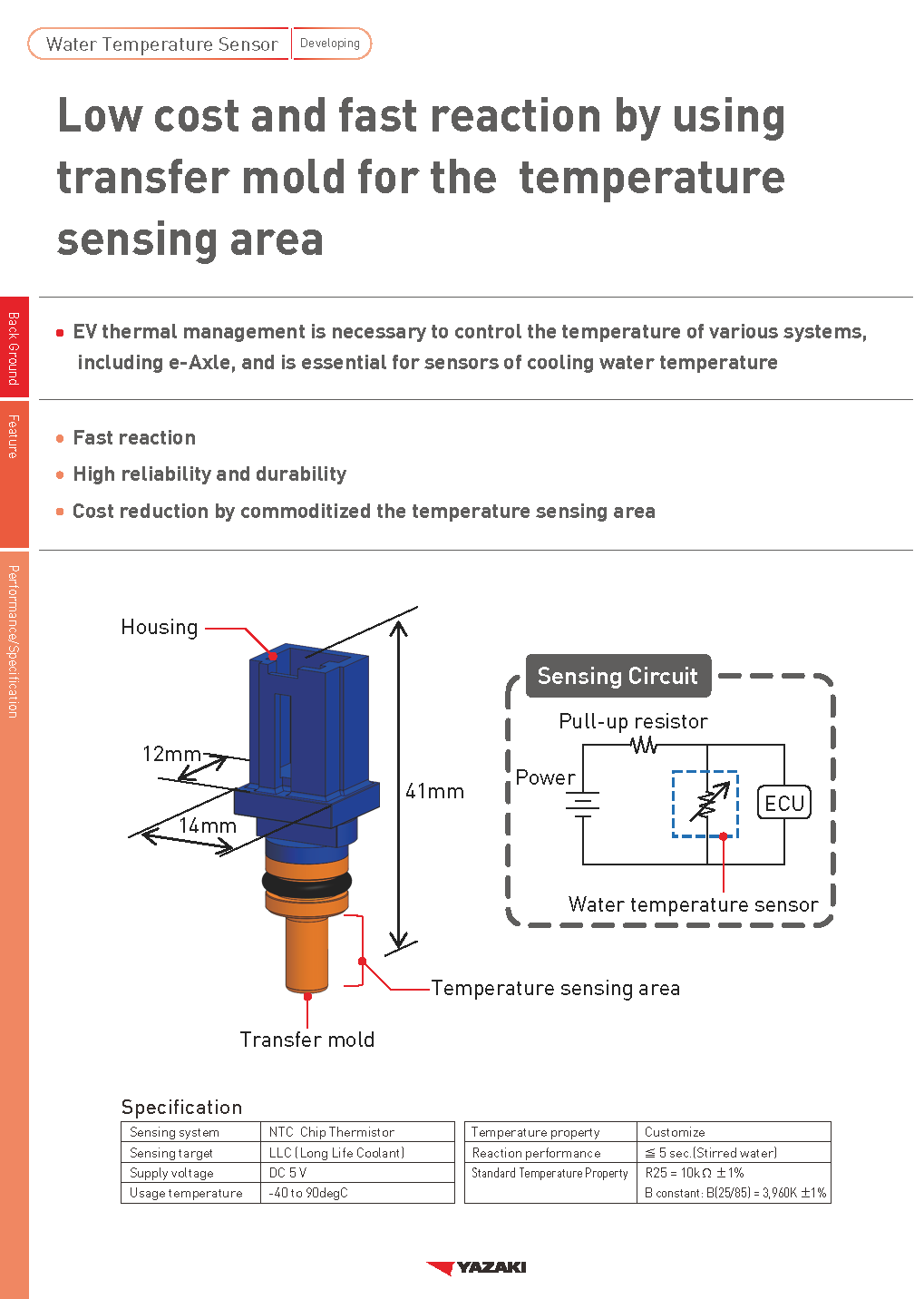 Water Temperature Sensor Developing

Low cost and fast reaction by using transfer mold for the temperature sensing area

Back Ground

EV thermal management is necessary to control the temperature of various systems, including e-Axle, and is essential for sensors of cooling water temperature

Feature

Fast reaction

High reliability and durability

Cost reduction by commoditized the temperature sensing area

Performance/Specification

Housing

12mm

14mm

41mm

Temperature sensing area

Transfer mold

Sensing Circuit

Pull-up resistor

Power

ECU

Water temperature sensor

Specification

| Sensing system | NTC Chip Thermistor |
|---|---|
| Sensing target | LLC (Long Life Coolant) |
| Supply voltage | DC 5 V |
| Usage temperature | -40 to 90degC |

| Temperature property | Customize |
|---|---|
| Reaction performance | ≦ 5 sec.(Stirred water) |
| Standard Temperature Property | R25 = 10kΩ ±1% B constant: B(25/85) = 3,960K ±1% |

YAZAKI