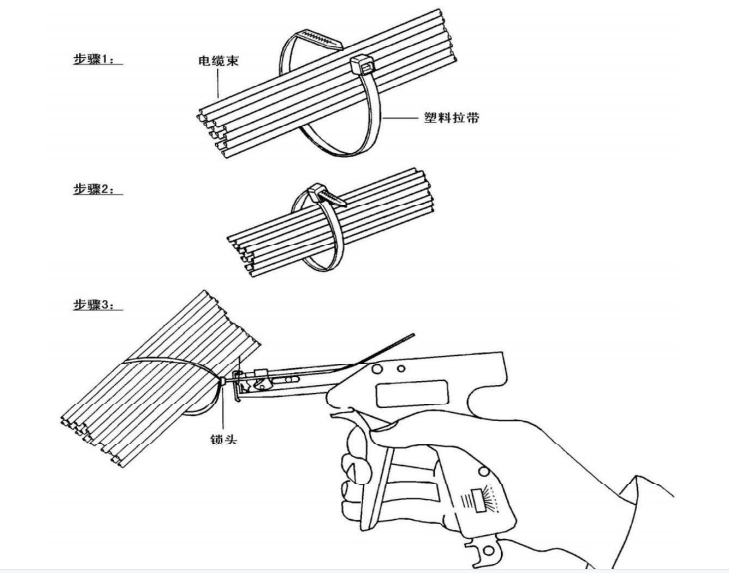 步骤1：

电缆束

塑料拉带

步骤2：

步骤3：

锁头