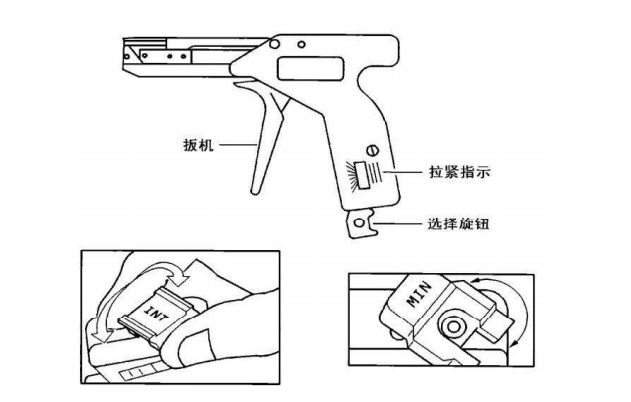 扳机

拉紧指示

选择旋钮

INT

MIN