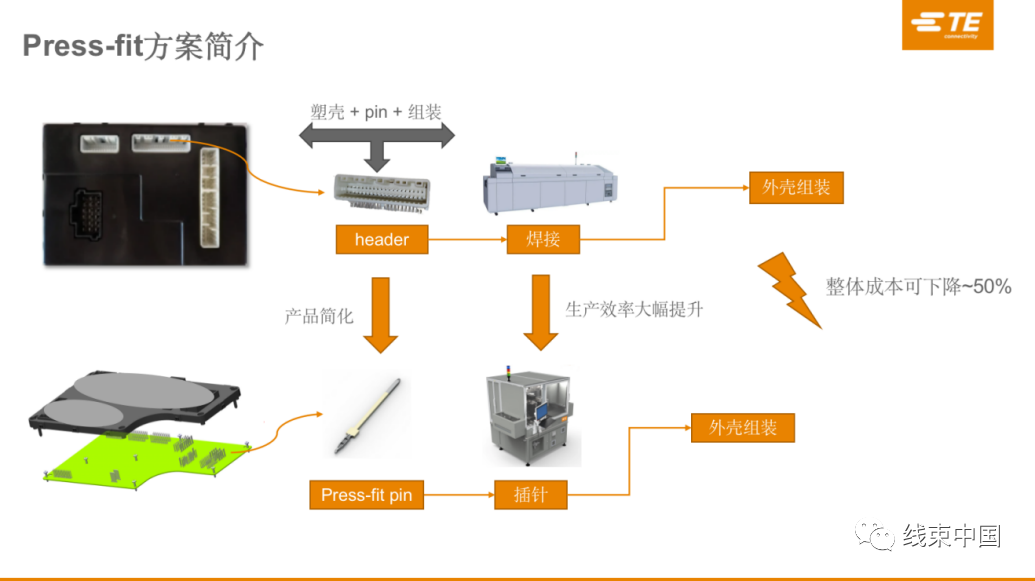 Press-fit方案简介

TE connectivity

塑壳 + pin + 组装

header

焊接

外壳组装

整体成本可下降~50%

产品简化

生产效率大幅提升

Press-fit pin

插针

外壳组装

线束中国