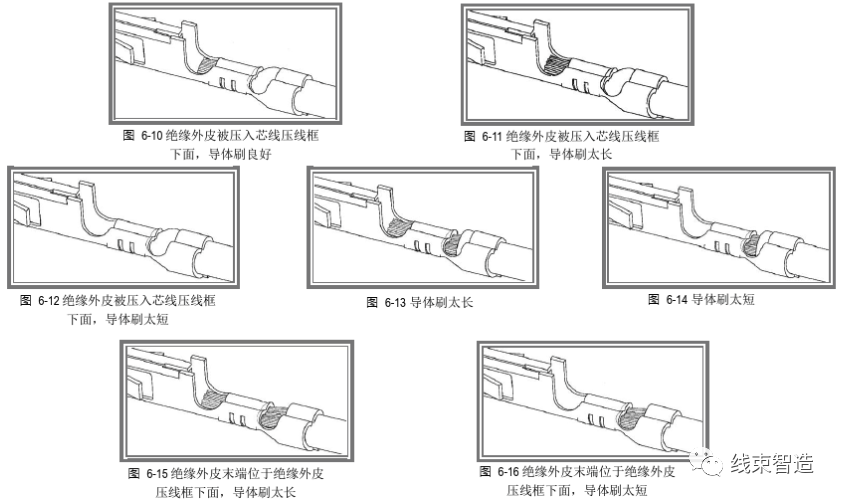 图 6-10 绝缘外皮被压入芯线压线框下面，导体刷良好

图 6-11 绝缘外皮被压入芯线压线框下面，导体刷太长

图 6-12 绝缘外皮被压入芯线压线框下面，导体刷太短

图 6-13 导体刷太长

图 6-14 导体刷太短

图 6-15 绝缘外皮末端位于绝缘外皮压线框下面，导体刷太长

图 6-16 绝缘外皮末端位于绝缘外皮压线框下面，导体刷太短

线束智造