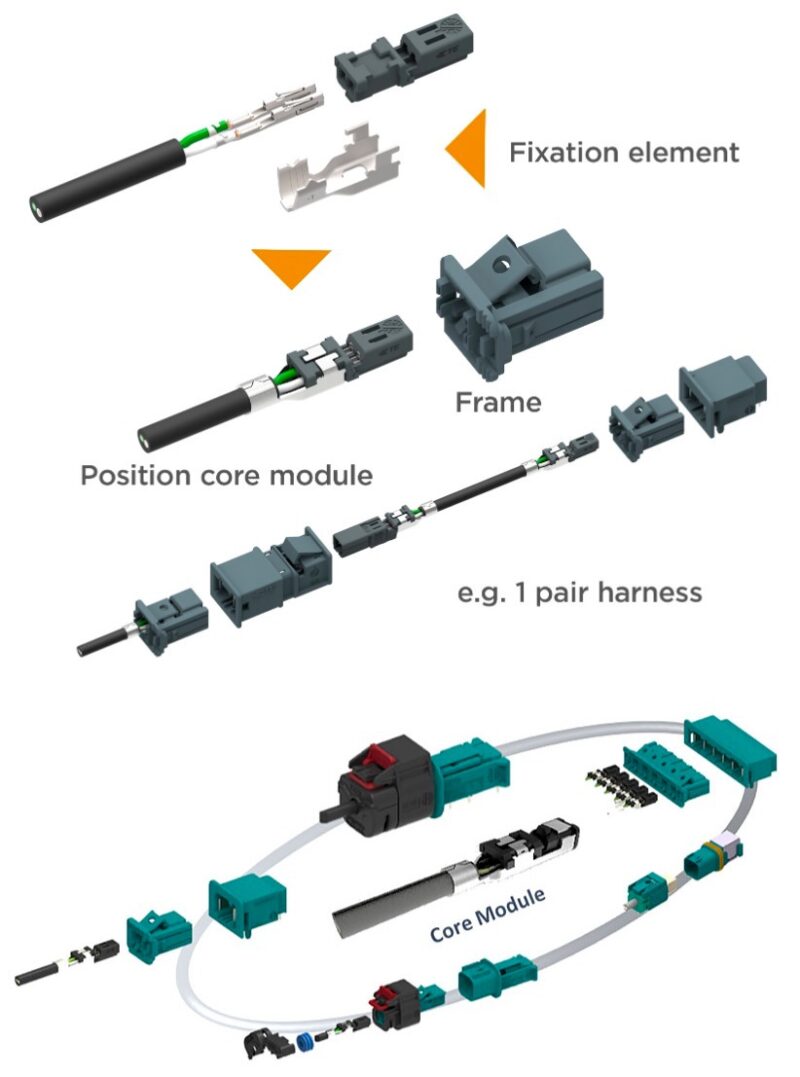 Fixation element

Frame

Position core module

e.g. 1 pair harness

Core Module