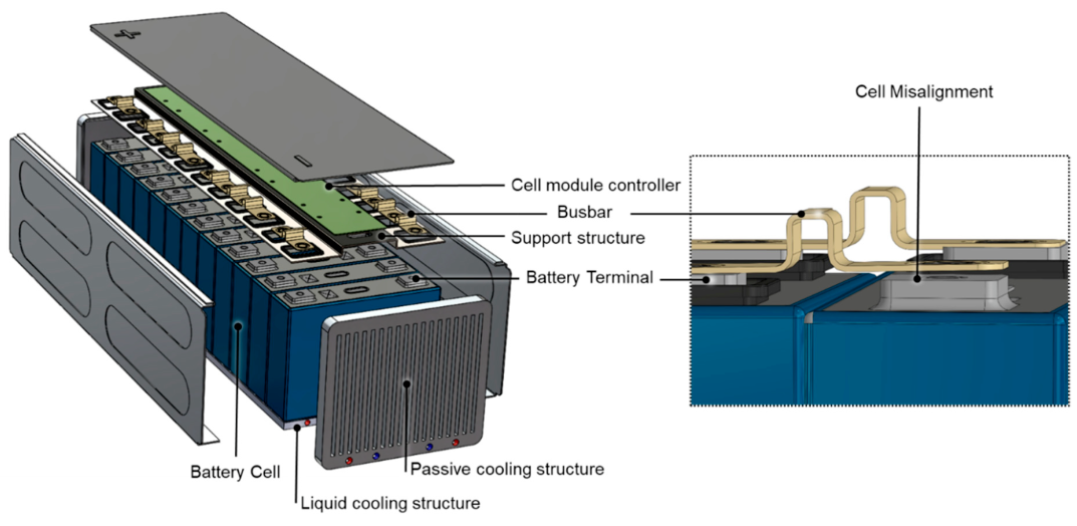 Cell Misalignment

Cell module controller

Busbar

Support structure

Battery Terminal

Battery Cell

Passive cooling structure

Liquid cooling structure