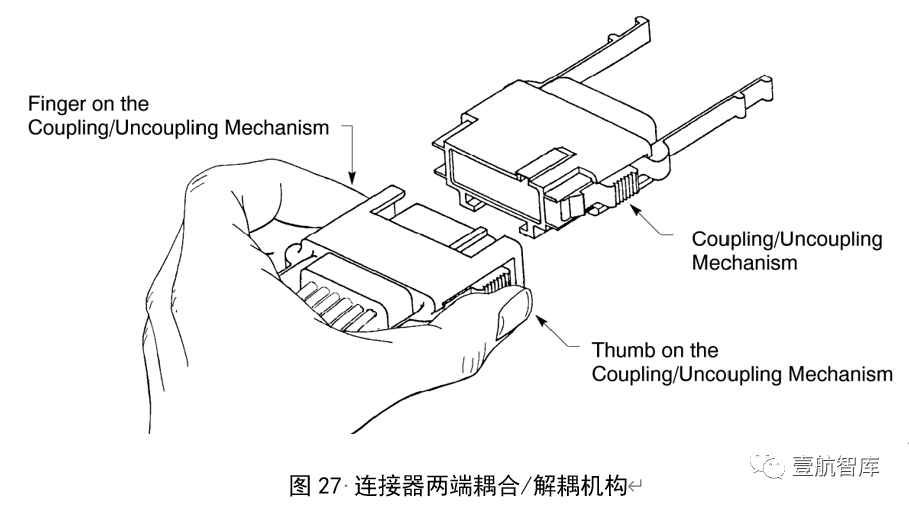 Finger on the Coupling/Uncoupling Mechanism

Coupling/Uncoupling Mechanism

Thumb on the Coupling/Uncoupling Mechanism

图 27 连接器两端耦合/解耦机构

壹航智库