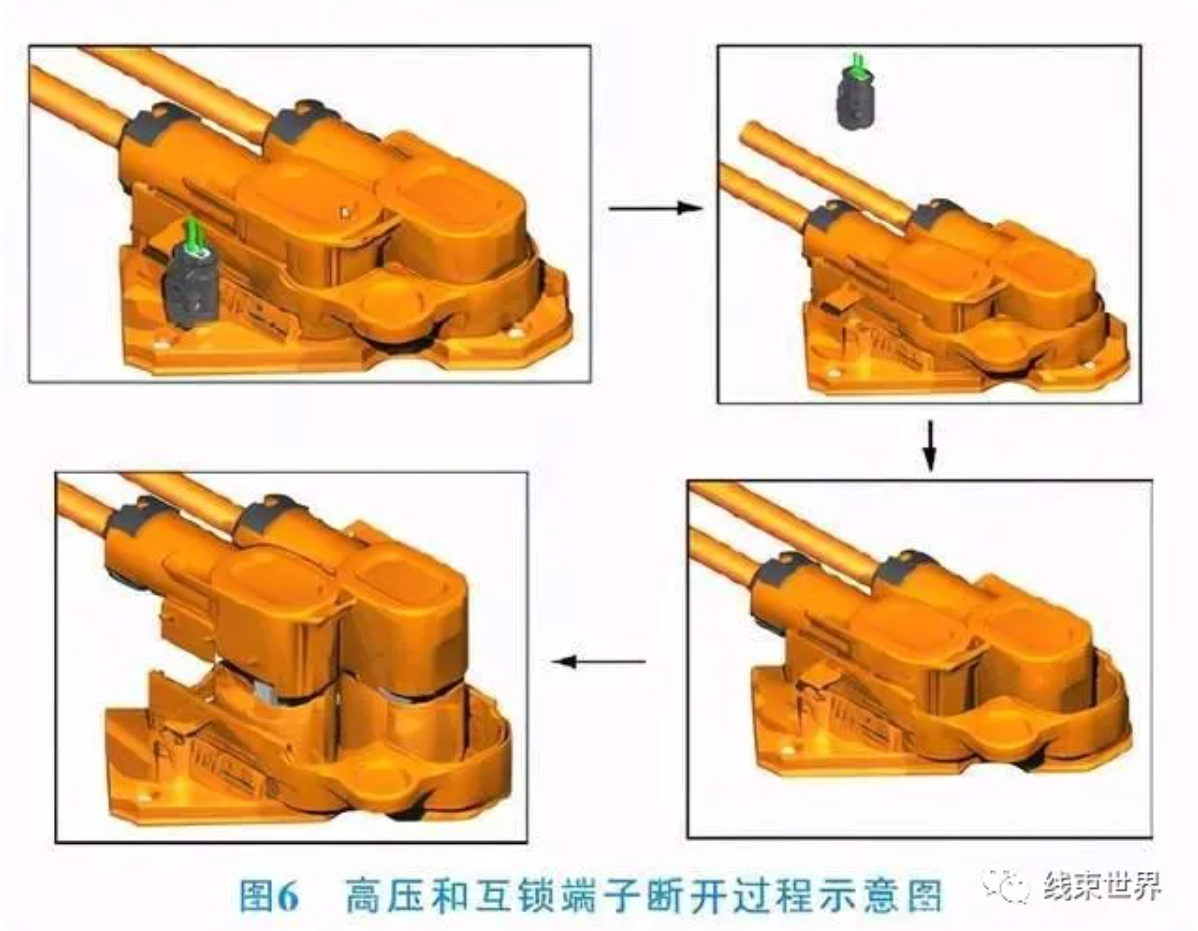 图6 高压和互锁端子断开过程示意图

线束世界