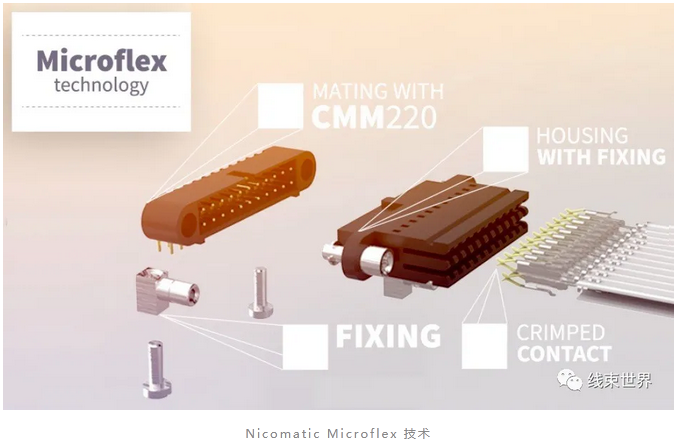 Microflex
technology

MATING WITH
CMM220

HOUSING
WITH FIXING

FIXING

CRIMPED
CONTACT

线束世界

Nicomatic Microflex 技术