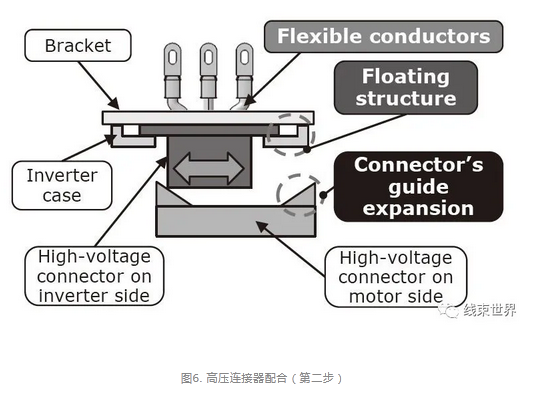 Bracket

Flexible conductors

Floating structure

Inverter case

Connector's guide expansion

High-voltage connector on inverter side

High-voltage connector on motor side

线束世界

图6. 高压连接器配合（第二步）