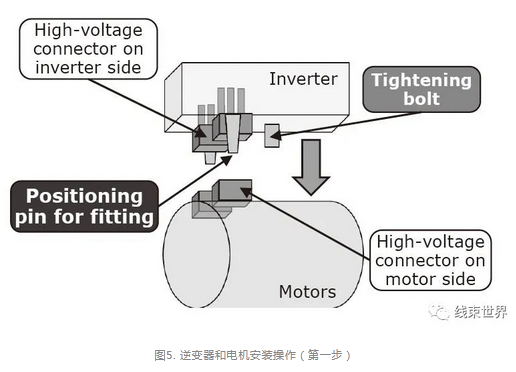 High-voltage connector on inverter side

Inverter

Tightening bolt

Positioning pin for fitting

High-voltage connector on motor side

Motors

线束世界

图5. 逆变器和电机安装操作（第一步）