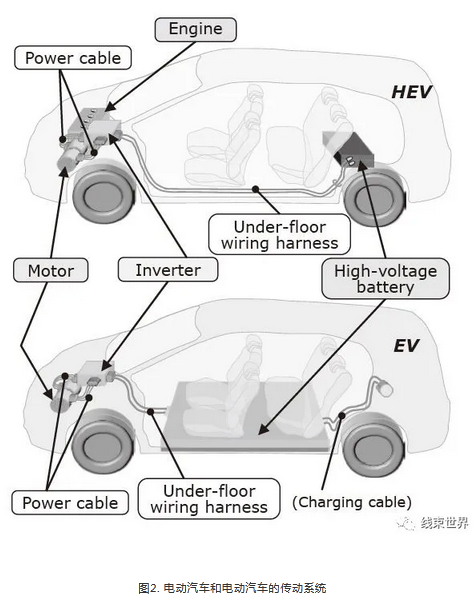 Engine

Power cable

HEV

Under-floor wiring harness

Motor

Inverter

High-voltage battery

EV

Power cable

Under-floor wiring harness

(Charging cable)

线束世界

图2. 电动汽车和电动汽车的传动系统