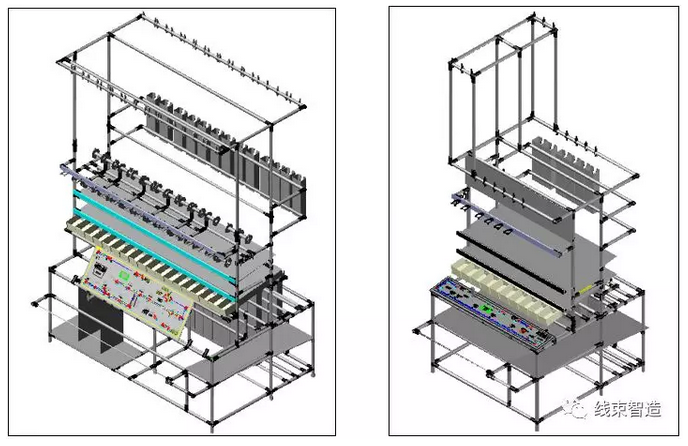 线束智造