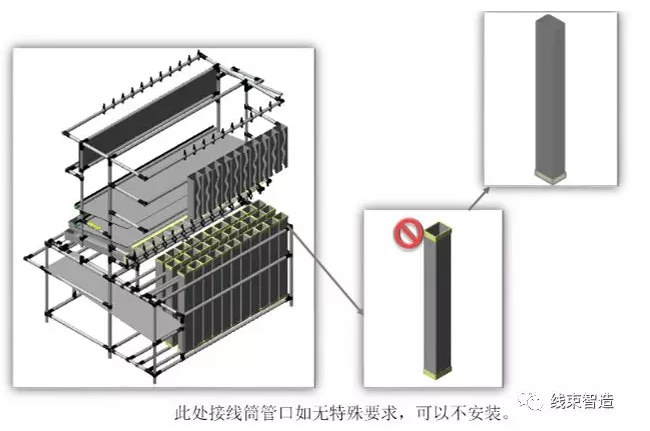 此处接线筒管口如无特殊要求，可以不安装。

线束智造