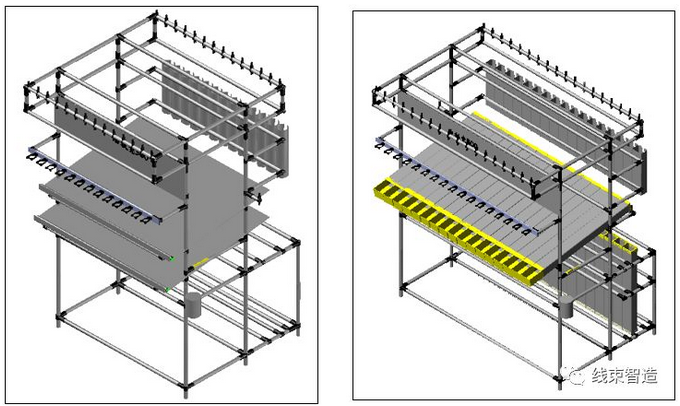 线束智造