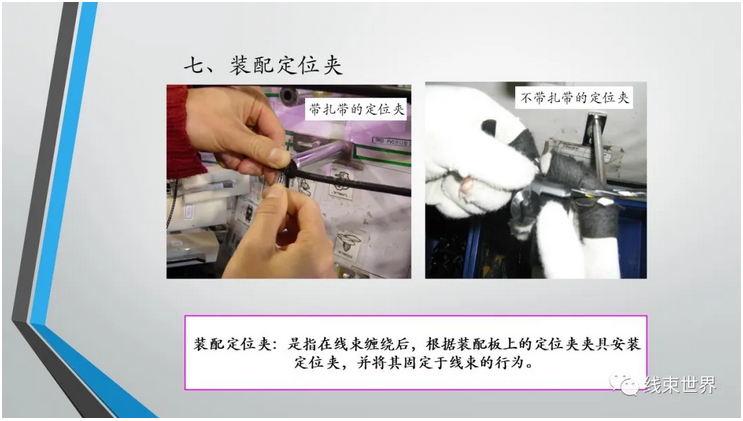 七、装配定位夹

带扎带的定位夹

不带扎带的定位夹

装配定位夹：是指在线束缠绕后，根据装配板上的定位夹夹具安装定位夹，并将其固定于线束的行为。

线束世界