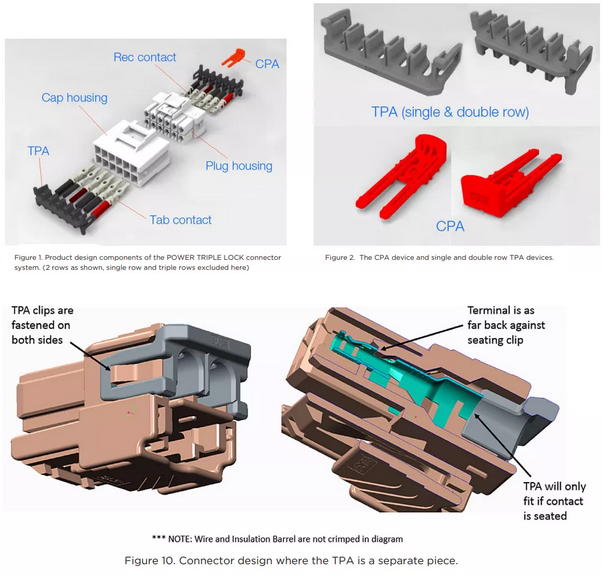 Rec contact

CPA

Cap housing

TPA

Plug housing

Tab contact

Figure 1. Product design components of the POWER TRIPLE LOCK connector system. (2 rows as shown, single row and triple rows excluded here)

TPA (single & double row)

CPA

Figure 2. The CPA device and single and double row TPA devices.

TPA clips are fastened on both sides

Terminal is as far back against seating clip

TPA will only fit if contact is seated

*** NOTE: Wire and Insulation Barrel are not crimped in diagram

Figure 10. Connector design where the TPA is a separate piece.