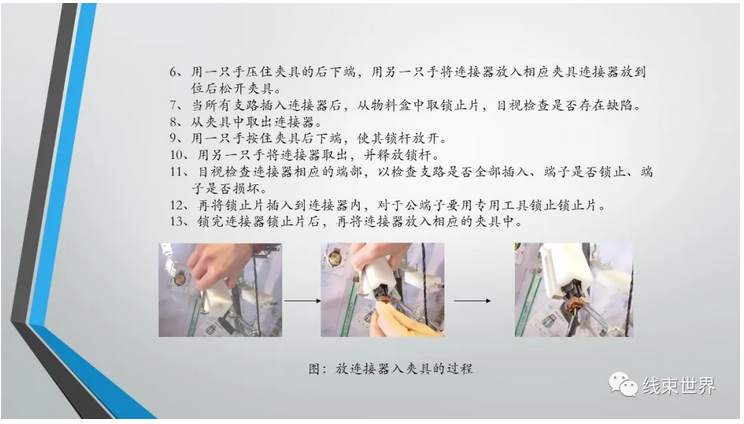 6、用一只手压住夹具的后下端，用另一只手将连接器放入相应夹具连接器放到位后松开夹具。
7、当所有支路插入连接器后，从物料盒中取锁止片，目视检查是否存在缺陷。
8、从夹具中取出连接器。
9、用一只手按住夹具后下端，使其锁杆放开。
10、用另一只手将连接器取出，并释放锁杆。
11、目视检查连接器相应的端部，以检查支路是否全部插入、端子是否锁止、端子是否损坏。
12、再将锁止片插入到连接器内，对于公端子要用专用工具锁止锁止片。
13、锁完连接器锁止片后，再将连接器放入相应的夹具中。

图：放连接器入夹具的过程

线束世界