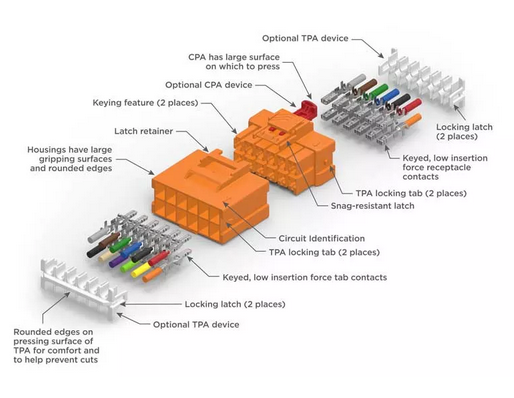 Optional TPA device

CPA has large surface on which to press

Optional CPA device

Keying feature (2 places)

Latch retainer

Housings have large gripping surfaces and rounded edges

Locking latch (2 places)

Keyed, low insertion force receptacle contacts

TPA locking tab (2 places)

Snag-resistant latch

Circuit Identification

TPA locking tab (2 places)

Keyed, low insertion force tab contacts

Locking latch (2 places)

Optional TPA device

Rounded edges on pressing surface of TPA for comfort and to help prevent cuts