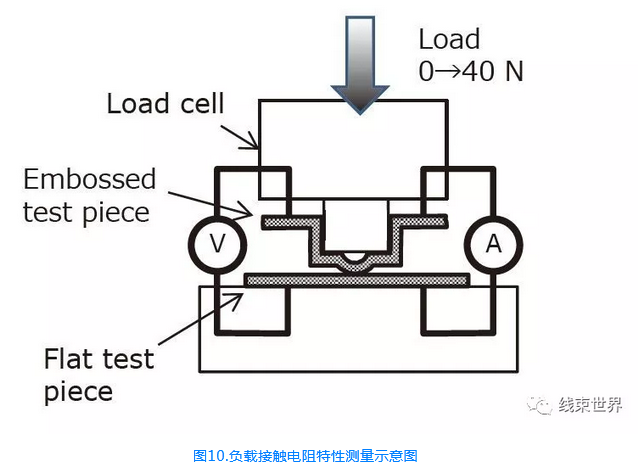 Load
0→40 N

Load cell

Embossed
test piece

V

A

Flat test
piece

线束世界

图10.负载接触电阻特性测量示意图