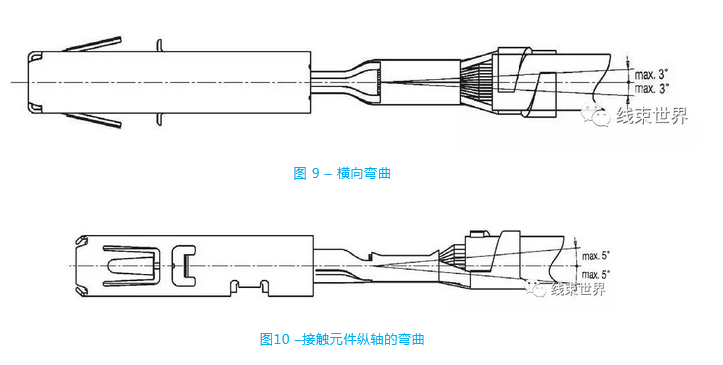 max. 3°
max. 3°
线束世界

图 9 – 横向弯曲

max. 5°
max. 5°
线束世界

图10 –接触元件纵轴的弯曲