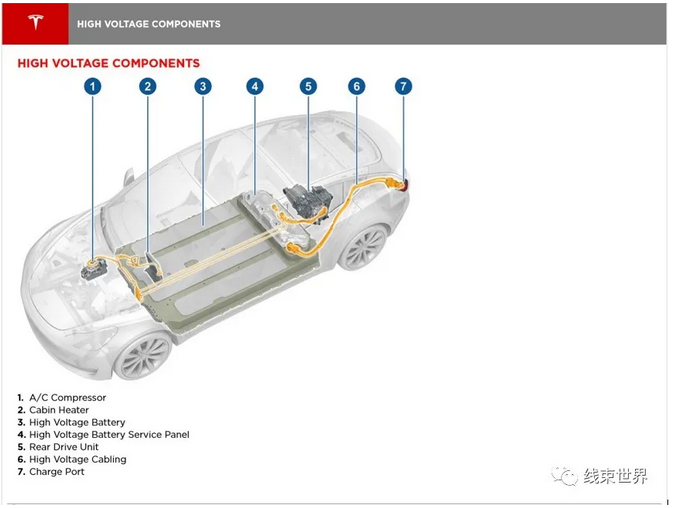 HIGH VOLTAGE COMPONENTS

HIGH VOLTAGE COMPONENTS

1 2 3 4 5 6 7

1. A/C Compressor
2. Cabin Heater
3. High Voltage Battery
4. High Voltage Battery Service Panel
5. Rear Drive Unit
6. High Voltage Cabling
7. Charge Port

线束世界