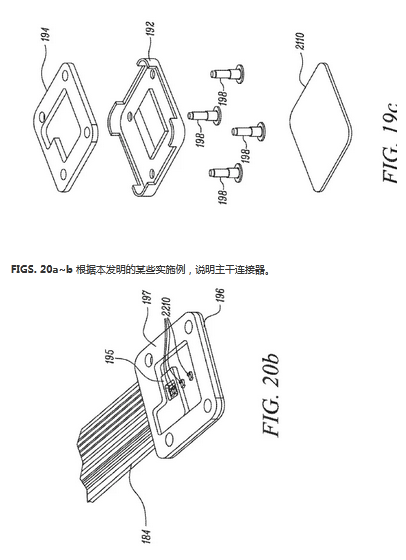 194

192

198

198

198

198

2110

FIG. 19c

FIGS. 20a~b 根据本发明的某些实施例，说明主干连接器。

197

2210

196

195

FIG. 20b

184