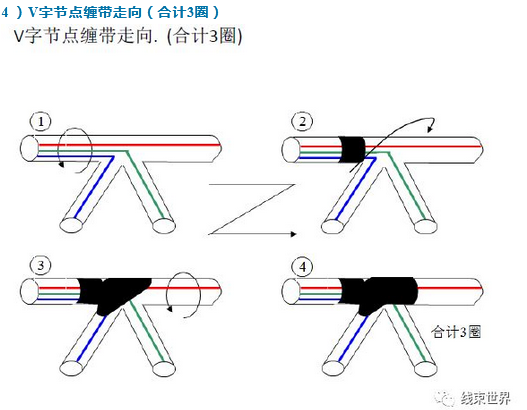 4 ）V字节点缠带走向（合计3圈）

V字节点缠带走向. (合计3圈)

①

②

③

④

合计3圈

线束世界