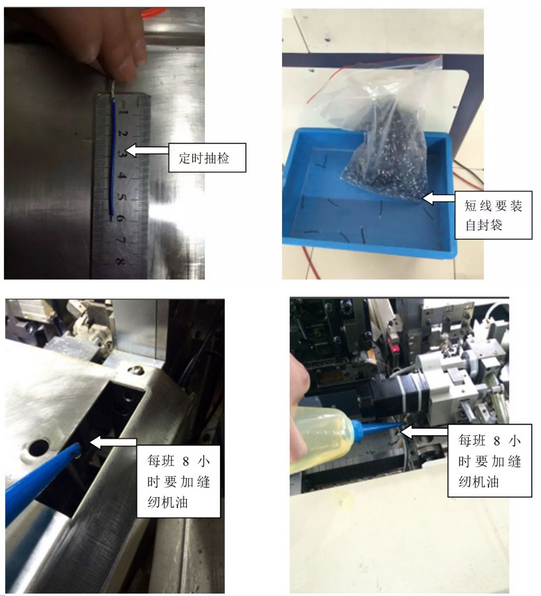 1 2 3 4 5 6 7 8

定时抽检

短线要装自封袋

每班 8 小时要加缝纫机油

每班 8 小时要加缝纫机油