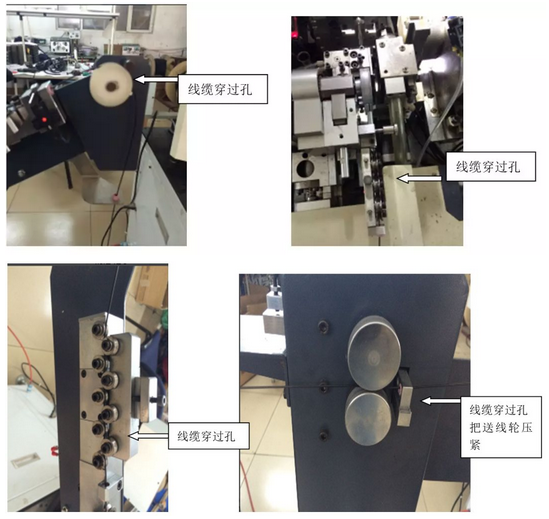 线缆穿过孔

线缆穿过孔

线缆穿过孔

线缆穿过孔
把送线轮压紧