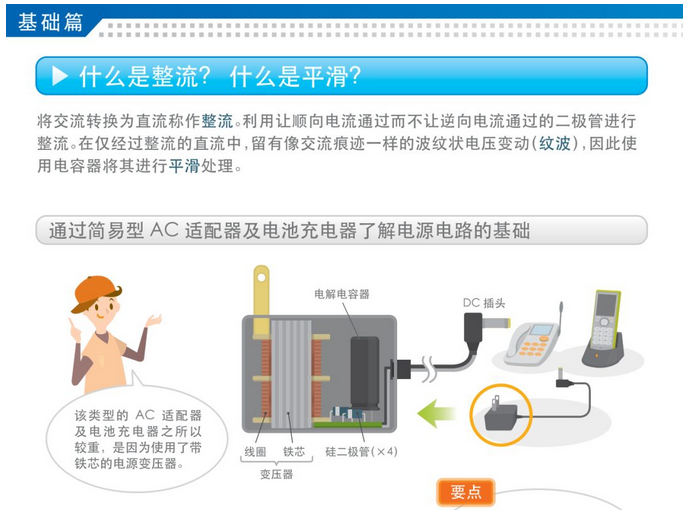 基础篇

▶ 什么是整流？ 什么是平滑？

将交流转换为直流称作整流。利用让顺向电流通过而不让逆向电流通过的二极管进行整流。在仅经过整流的直流中，留有像交流痕迹一样的波纹状电压变动（纹波），因此使用电容器将其进行平滑处理。

通过简易型 AC 适配器及电池充电器了解电源电路的基础

该类型的 AC 适配器及电池充电器之所以较重，是因为使用了带铁芯的电源变压器。

电解电容器

DC 插头

线圈

铁芯

硅二极管（×4）

变压器

要点