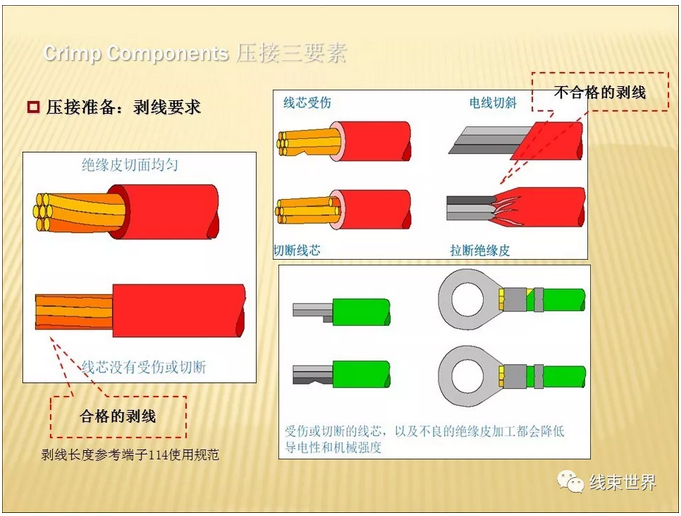 Crimp Components 压接三要素

压接准备：剥线要求

绝缘皮切面均匀

线芯没有受伤或切断

合格的剥线

剥线长度参考端子114使用规范

线芯受伤

电线切斜

不合格的剥线

切断线芯

拉断绝缘皮

受伤或切断的线芯，以及不良的绝缘皮加工都会降低导电性和机械强度

线束世界