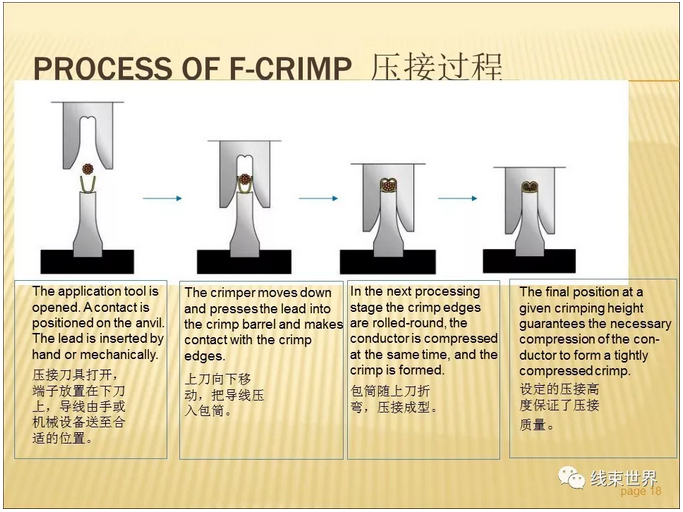 PROCESS OF F-CRIMP 压接过程

The application tool is opened. A contact is positioned on the anvil. The lead is inserted by hand or mechanically.

压接刀具打开，端子放置在下刀上，导线由手或机械设备送至合适的位置。

The crimper moves down and presses the lead into the crimp barrel and makes contact with the crimp edges.

上刀向下移动，把导线压入包筒。

In the next processing stage the crimp edges are rolled-round, the conductor is compressed at the same time, and the crimp is formed.

包筒随上刀折弯，压接成型。

The final position at a given crimping height guarantees the necessary compression of the conductor to form a tightly compressed crimp.

设定的压接高度保证了压接质量。

线束世界

page 18