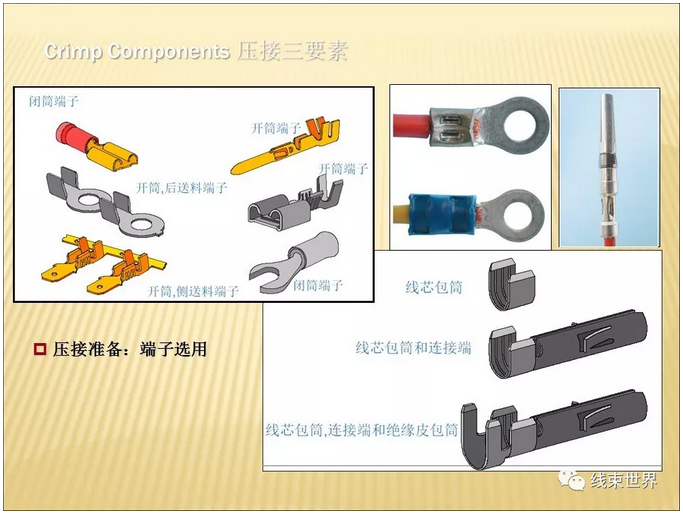 Crimp Components 压接三要素

闭筒端子

开筒端子

开筒端子

开筒,后送料端子

开筒,侧送料端子

闭筒端子

压接准备：端子选用

线芯包筒

线芯包筒和连接端

线芯包筒,连接端和绝缘皮包筒

线束世界