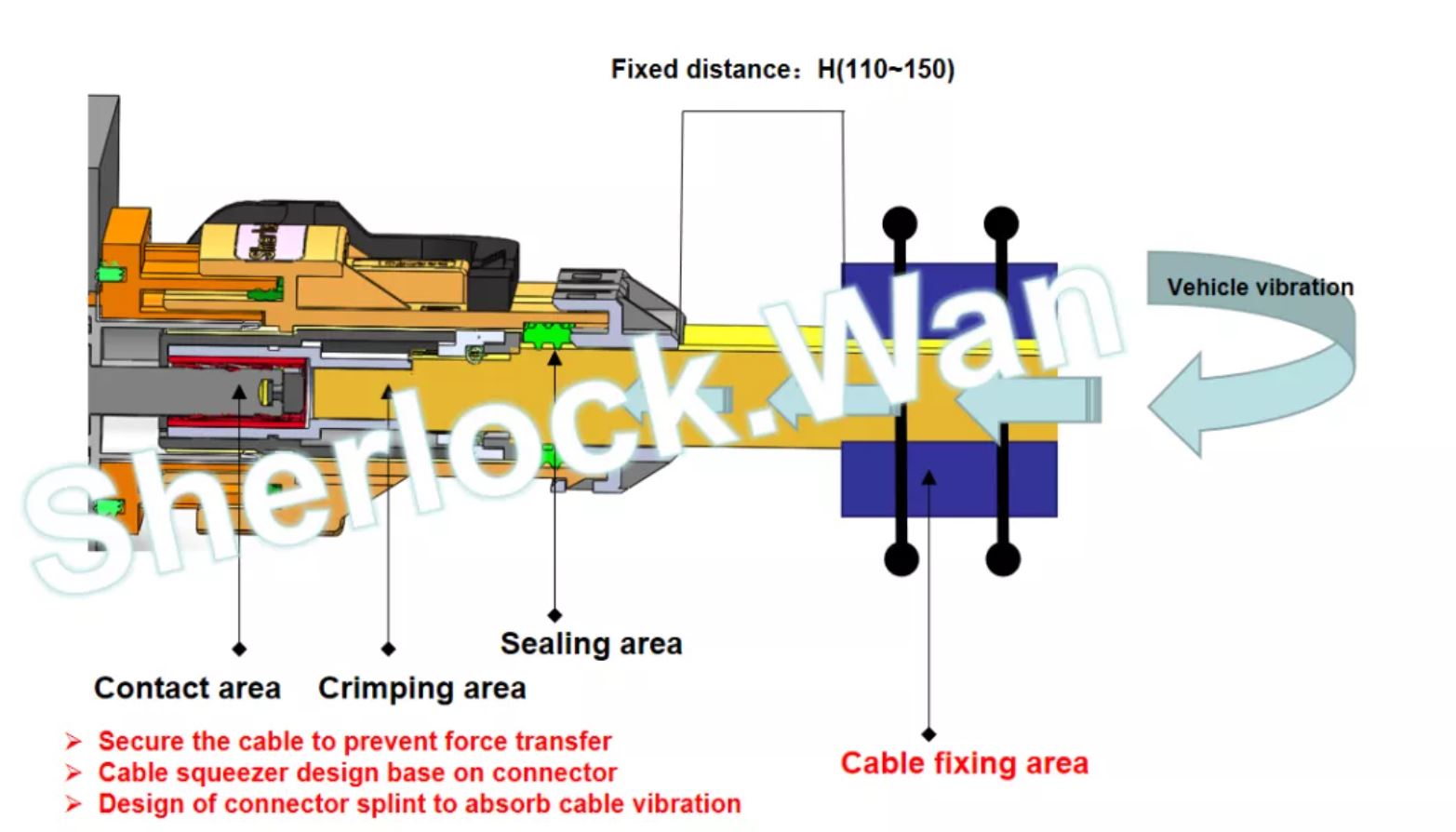 Fixed distance：H(110~150)

Vehicle vibration

Sherlock.Wan

Sealing area

Contact area Crimping area

Cable fixing area

➢ Secure the cable to prevent force transfer
➢ Cable squeezer design base on connector
➢ Design of connector splint to absorb cable vibration