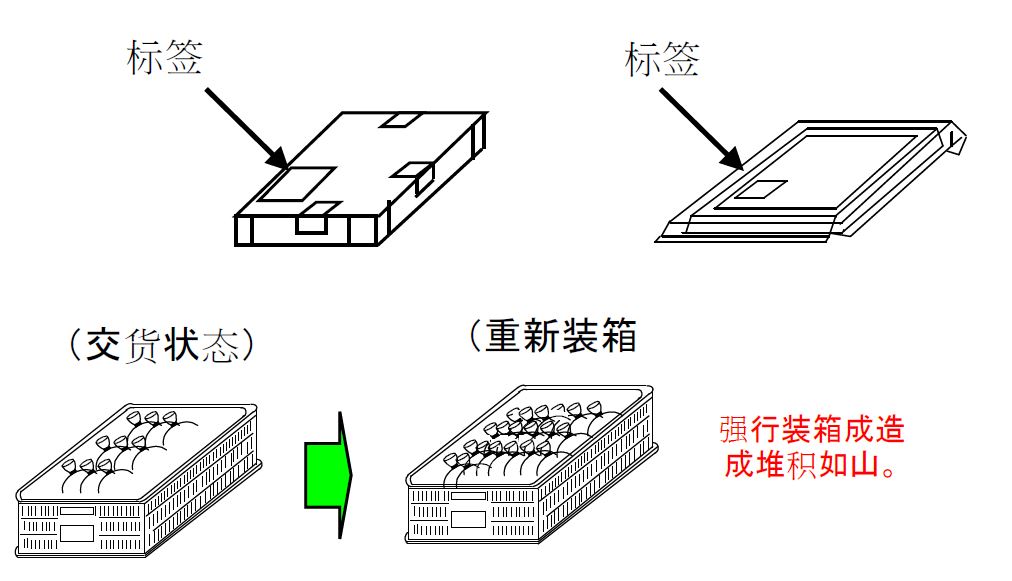 标签

标签

（交货状态）

（重新装箱

强行装箱成造成堆积如山。